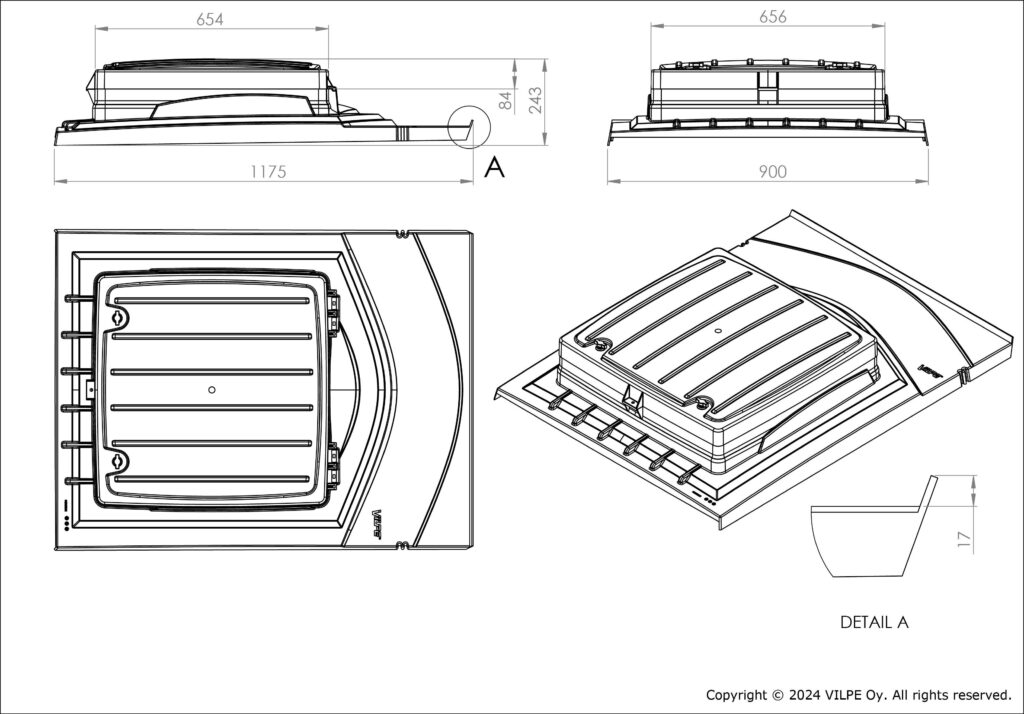 654

84

243

A

1175

656

900

VILPE

VILPE

17

DETAIL A

Copyright © 2024 VILPE Oy. All rights reserved.